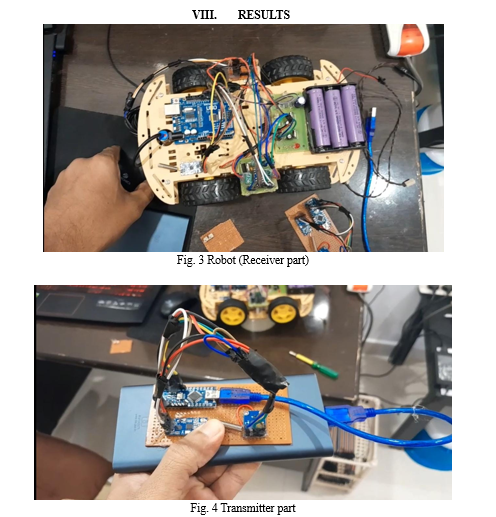 VIII. RESULTS

Fig. 3 Robot (Receiver part)

Fig. 4 Transmitter part